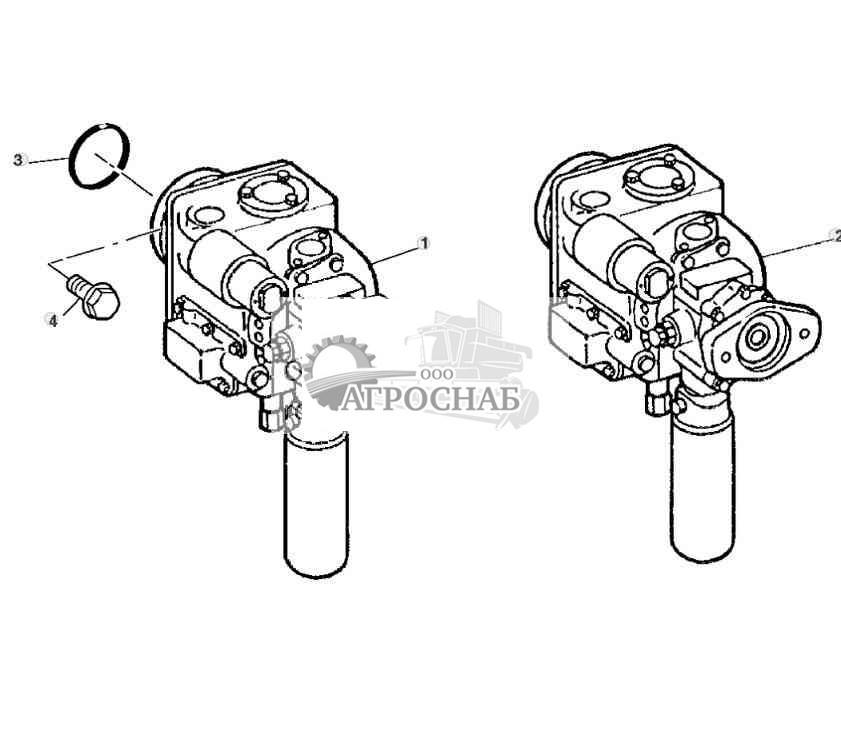 3
4
1
2
ООО
АГРОСНАБ